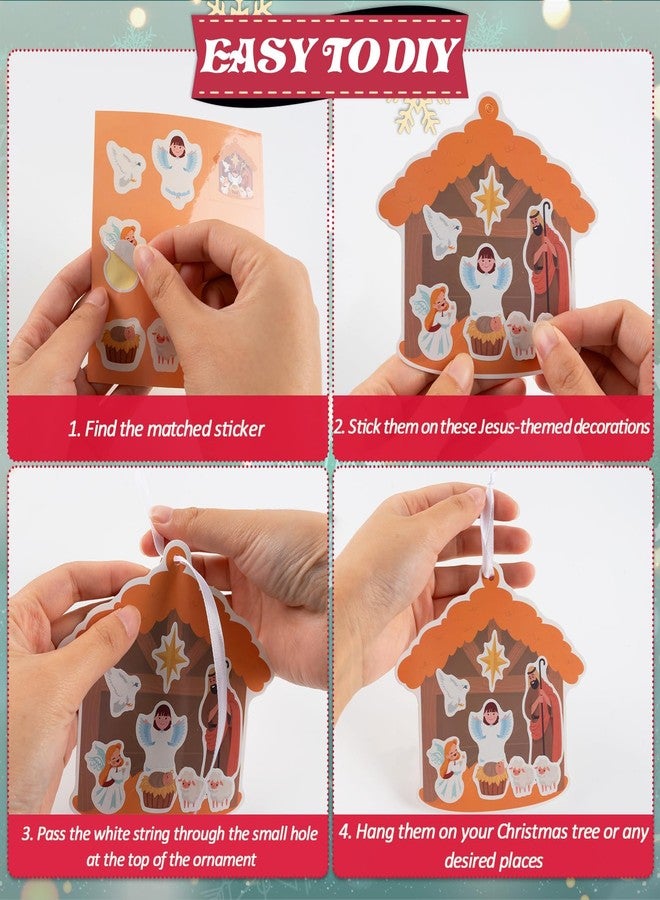 EASY TO DIY

1. Find the matched sticker

2. Stick them on these Jesus-themed decorations

3. Pass the white string through the small hole at the top of the ornament

4. Hang them on your Christmas tree or any desired places